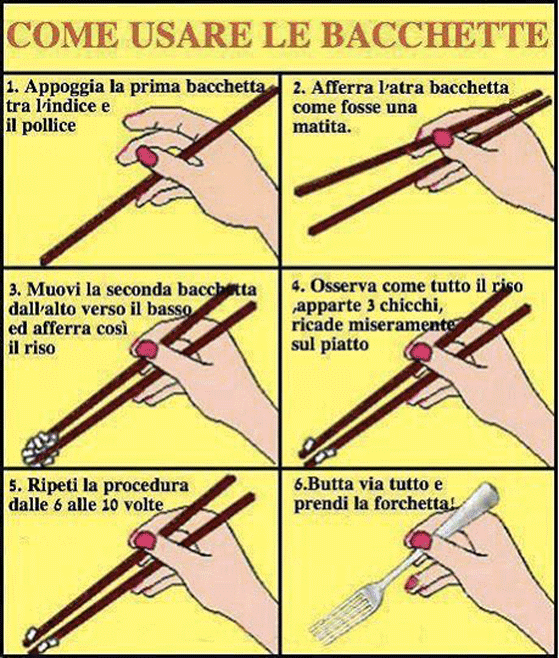 COME USARE LE BACCHETTE

1. Appoggia la prima bacchetta tra l'indice e il pollice

2. Afferra l'atra bacchetta come fosse una matita.

3. Muovi la seconda bacchetta dall'alto verso il basso ed afferra così il riso

4. Osserva come tutto il riso ,apparte 3 chicchi, ricade miseramente sul piatto

5. Ripeti la procedura dalle 6 alle 10 volte

6.Butta via tutto e prendi la forchetta!